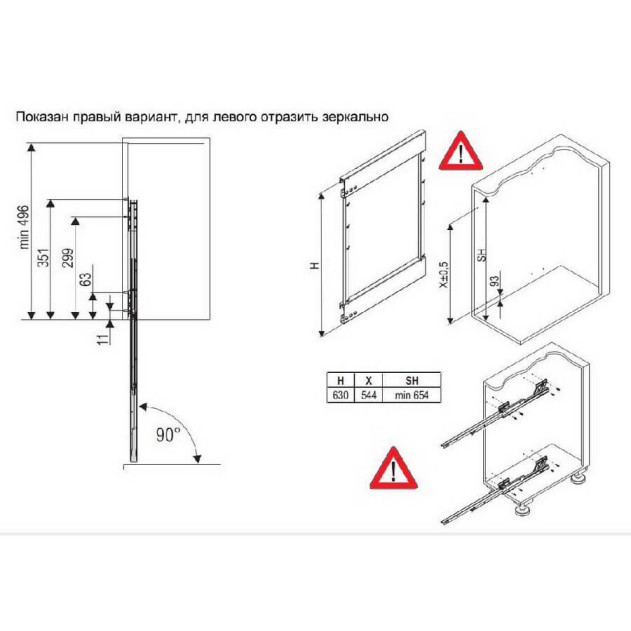 Показан правый вариант, для левого отразить зеркально

min 496
351
299
63
11
90°

H

X±0,5
SH
93

| H | X | SH |
|---|---|---|
| 630 | 544 | min 654 |